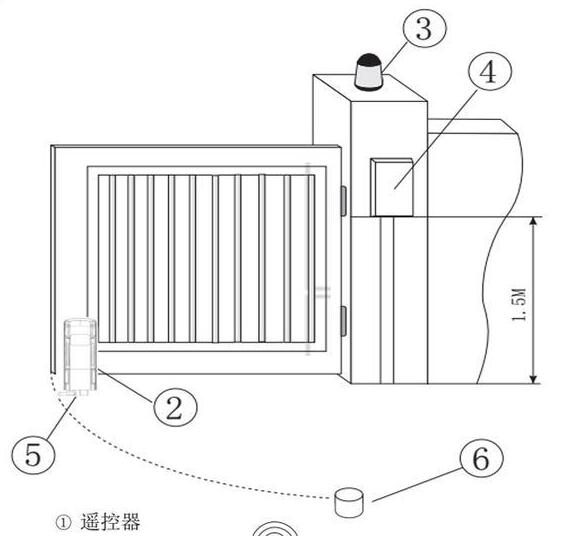 3
4
1.5M
2
5
6
① 遥控器